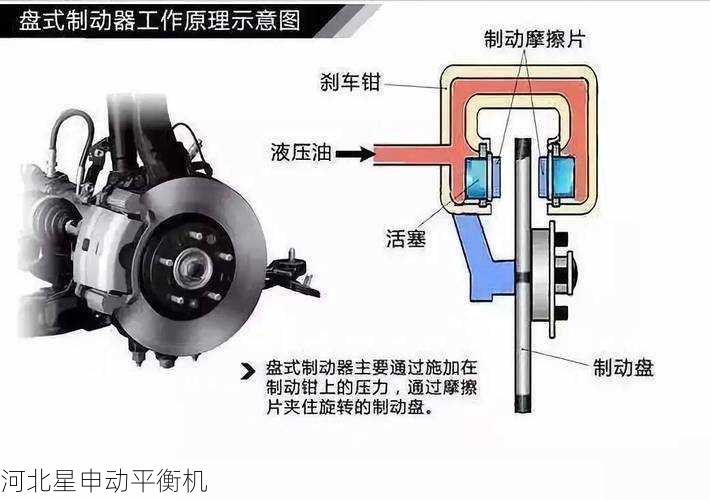 盘式制动器工作原理示意图

制动摩擦片

刹车钳

液压油

活塞

制动盘

盘式制动器主要通过施加在制动钳上的压力，通过摩擦片夹住旋转的制动盘。

河北星申动平衡机